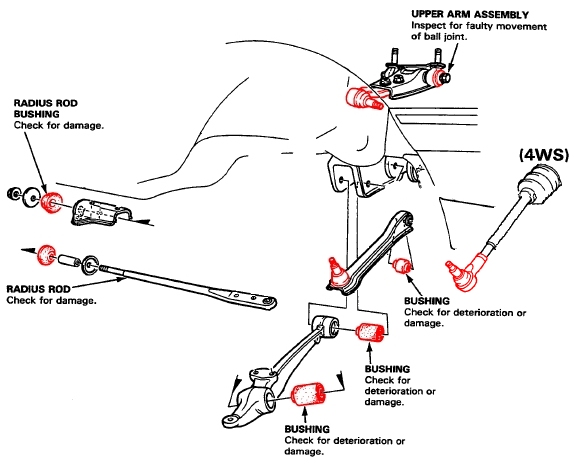 UPPER ARM ASSEMBLY
Inspect for faulty movement of ball joint.

RADIUS ROD BUSHING
Check for damage.

(4WS)

RADIUS ROD
Check for damage.

BUSHING
Check for deterioration or damage.

BUSHING
Check for deterioration or damage.

BUSHING
Check for deterioration or damage.